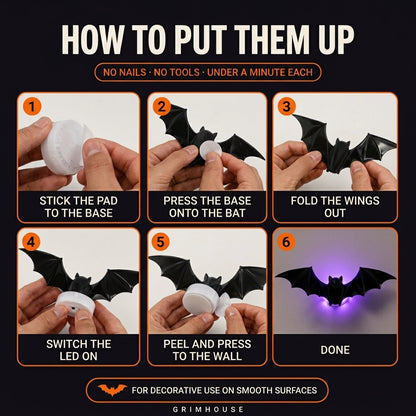 HOW TO PUT THEM UP

NO NAILS · NO TOOLS · UNDER A MINUTE EACH

1
STICK THE PAD TO THE BASE

2
PRESS THE BASE ONTO THE BAT

3
FOLD THE WINGS OUT

4
SWITCH THE LED ON

5
PEEL AND PRESS TO THE WALL

6
DONE

FOR DECORATIVE USE ON SMOOTH SURFACES

GRIMHOUSE